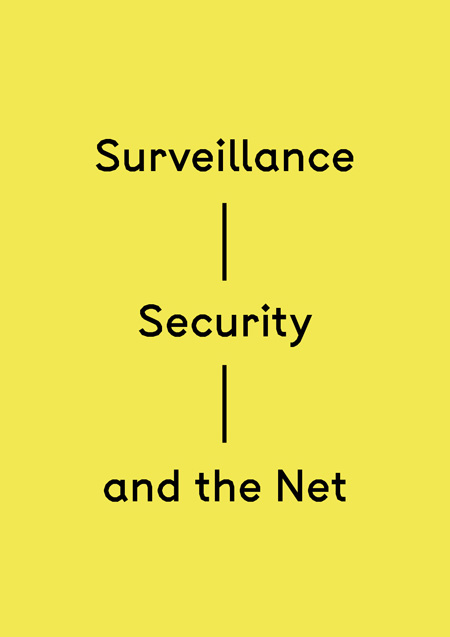 Surveillance

Security

and the Net